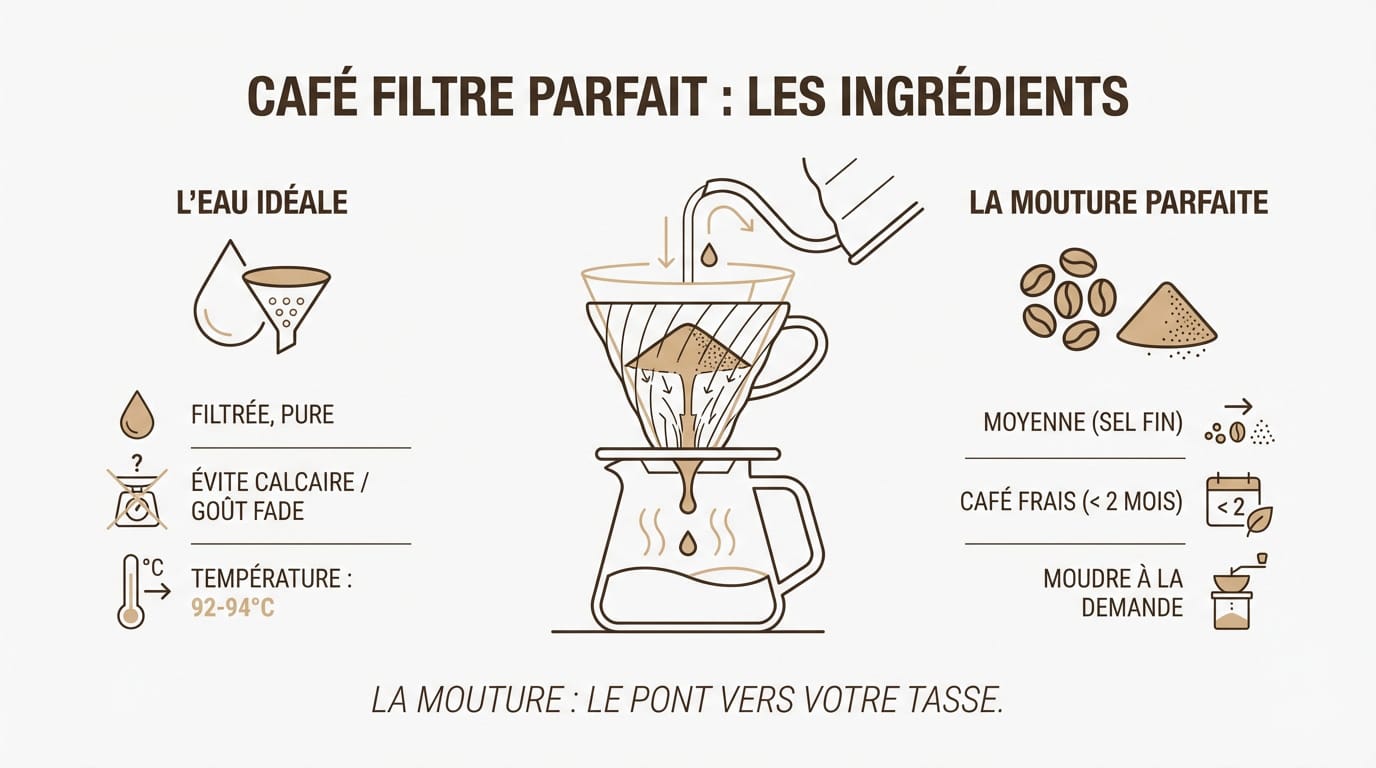 CAFÉ FILTRE PARFAIT : LES INGRÉDIENTS

L'EAU IDÉALE

FILTRÉE, PURE

?

ÉVITE CALCAIRE / GOÛT FADE

°C

TEMPÉRATURE : 92-94°C

LA MOUTURE PARFAITE

MOYENNE (SEL FIN)

CAFÉ FRAIS (< 2 MOIS)

< 2

MOUDRE À LA DEMANDE

LA MOUTURE : LE PONT VERS VOTRE TASSE.